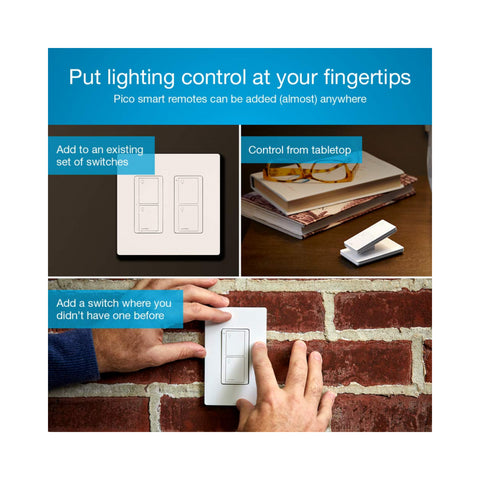 Put lighting control at your fingertips
Pico smart remotes can be added (almost) anywhere

Add to an existing set of switches

Control from tabletop

Add a switch where you didn't have one before