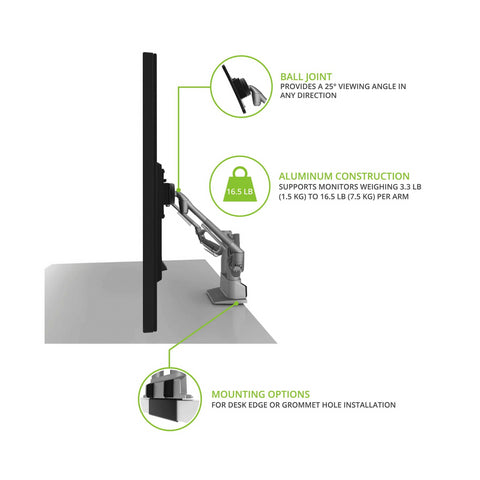 BALL JOINT
PROVIDES A 25° VIEWING ANGLE IN ANY DIRECTION

16.5 LB

ALUMINUM CONSTRUCTION
SUPPORTS MONITORS WEIGHING 3.3 LB (1.5 KG) TO 16.5 LB (7.5 KG) PER ARM

MOUNTING OPTIONS
FOR DESK EDGE OR GROMMET HOLE INSTALLATION