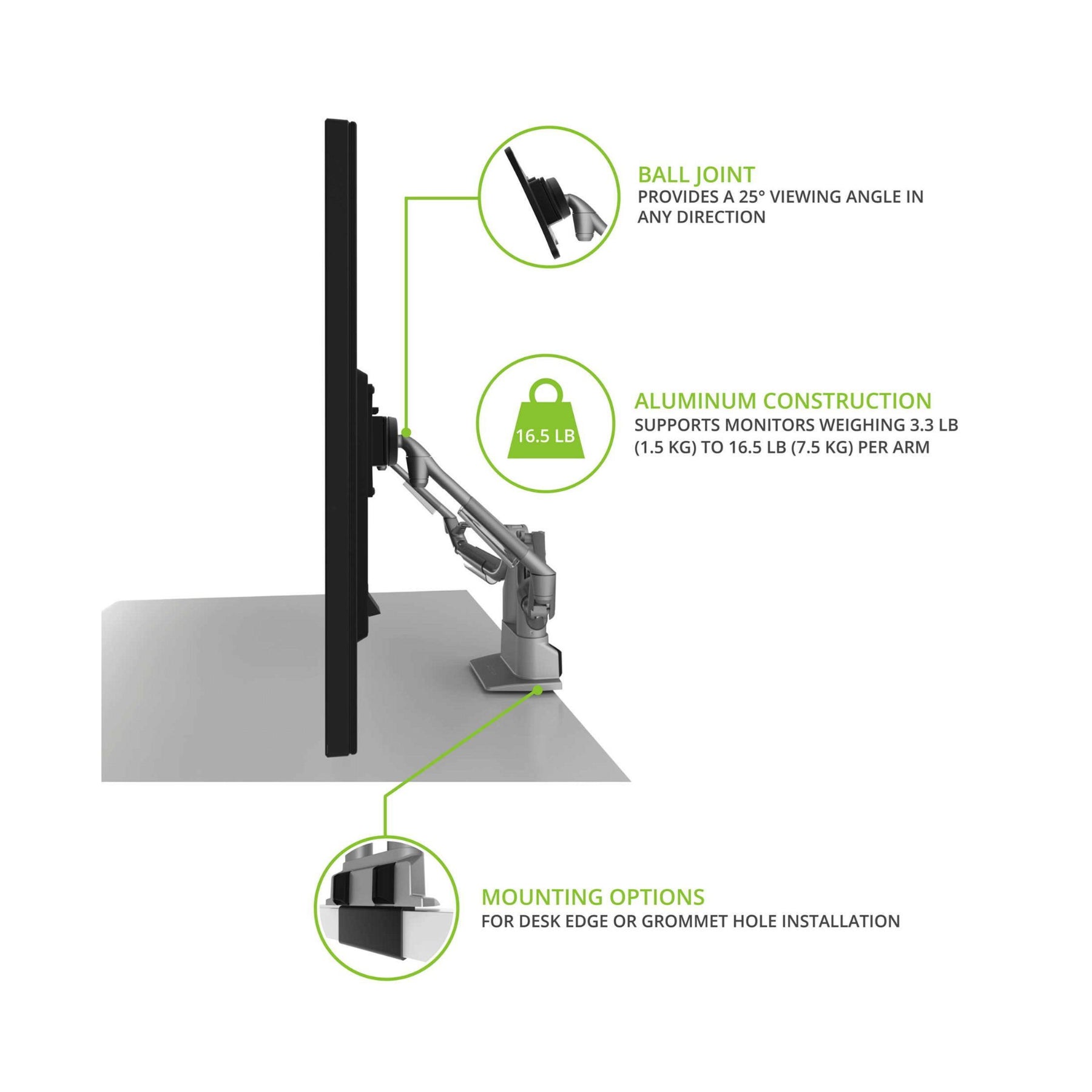 BALL JOINT
PROVIDES A 25° VIEWING ANGLE IN ANY DIRECTION

16.5 LB

ALUMINUM CONSTRUCTION
SUPPORTS MONITORS WEIGHING 3.3 LB (1.5 KG) TO 16.5 LB (7.5 KG) PER ARM

MOUNTING OPTIONS
FOR DESK EDGE OR GROMMET HOLE INSTALLATION