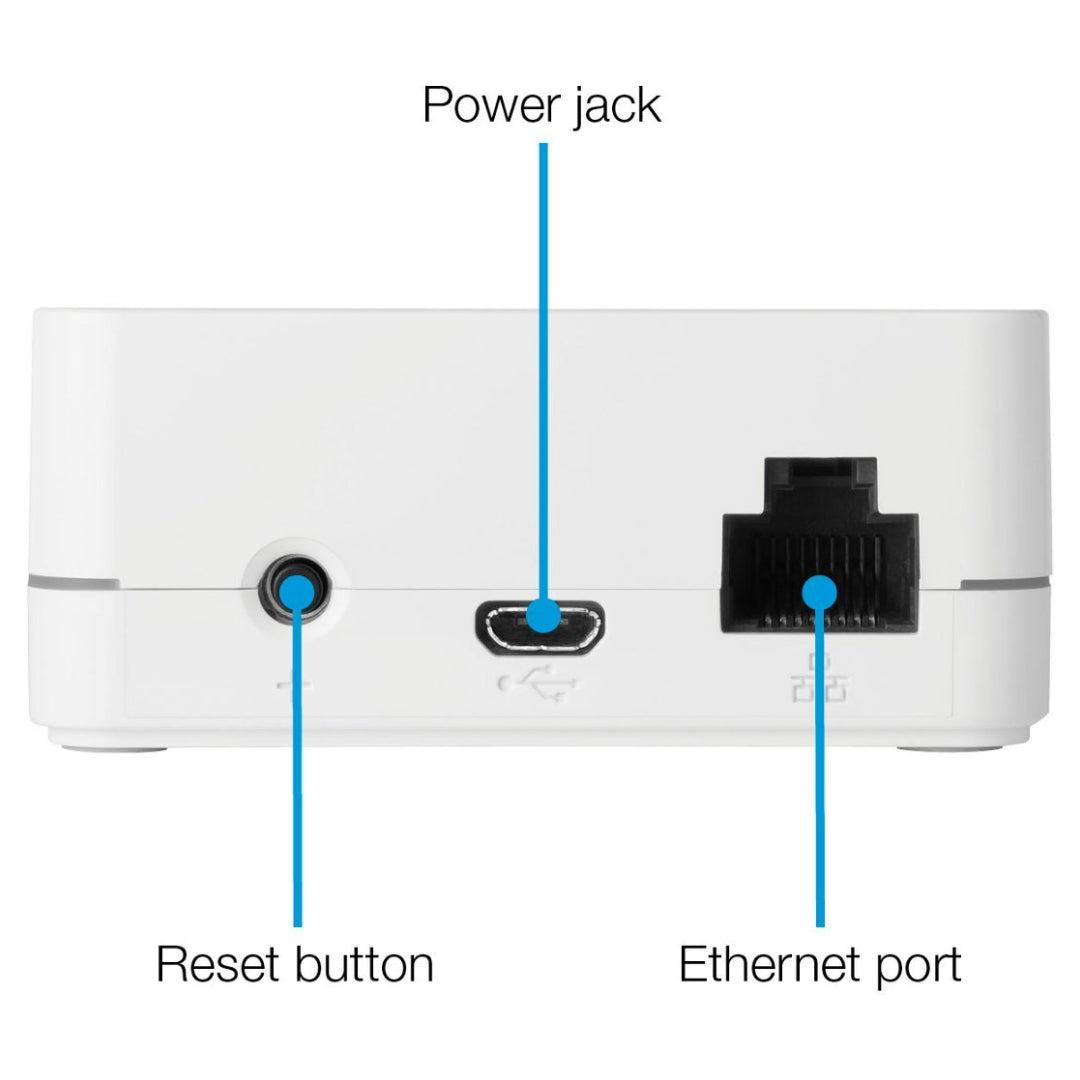 Power jack

Reset button

Ethernet port