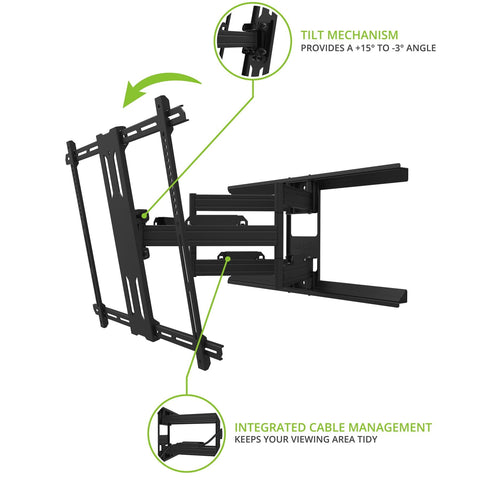 TILT MECHANISM
PROVIDES A +15° TO -3° ANGLE

INTEGRATED CABLE MANAGEMENT
KEEPS YOUR VIEWING AREA TIDY