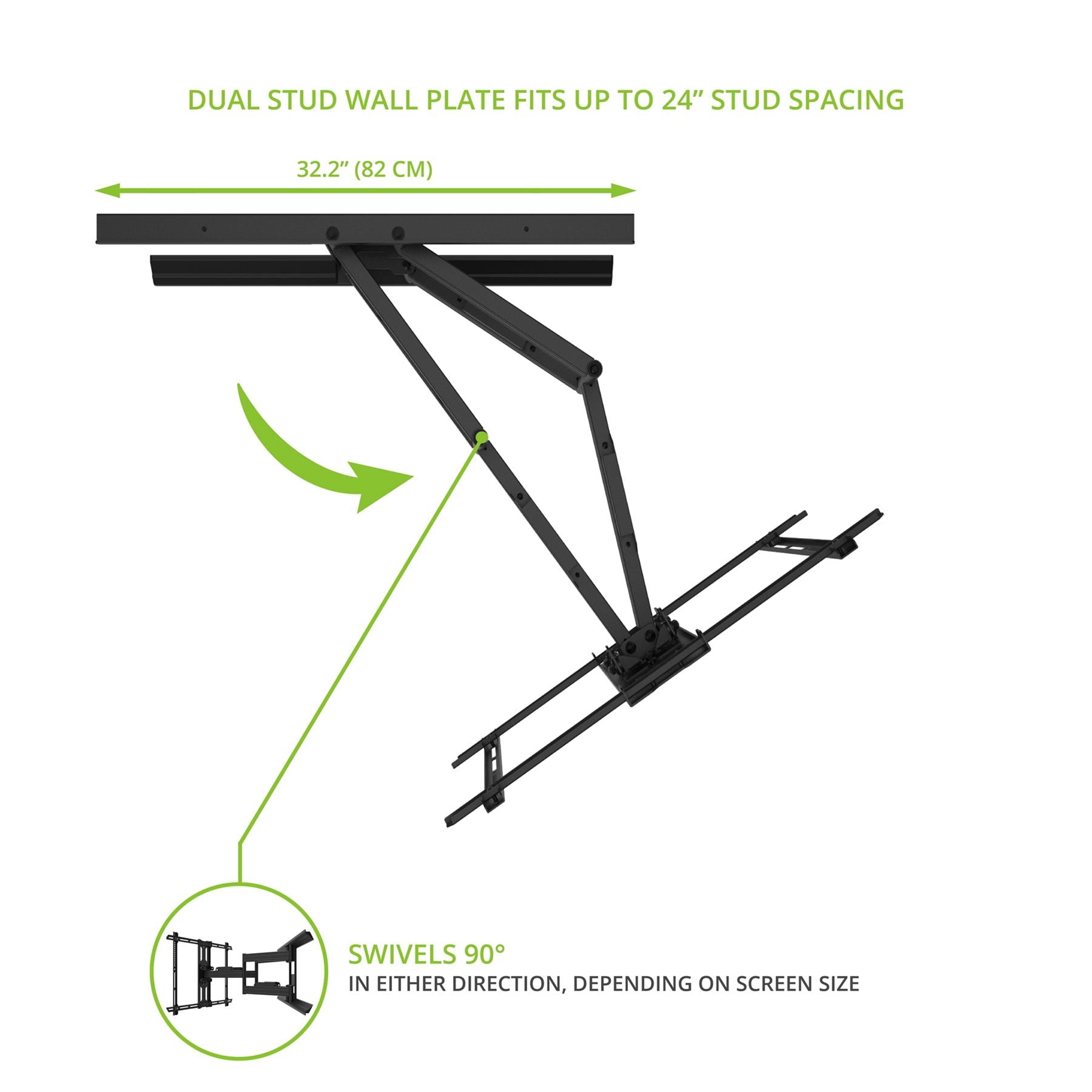 DUAL STUD WALL PLATE FITS UP TO 24” STUD SPACING

32.2” (82 CM)

SWIVELS 90°
IN EITHER DIRECTION, DEPENDING ON SCREEN SIZE