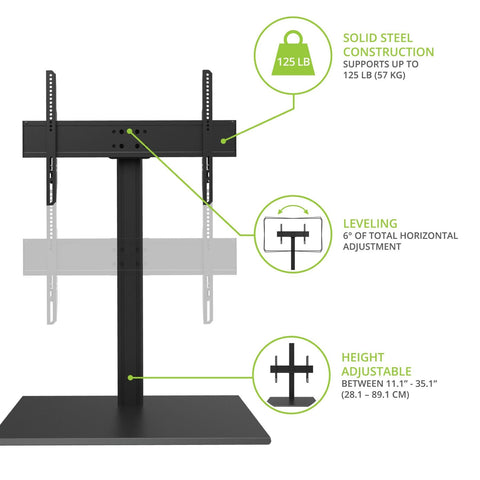 125 LB

SOLID STEEL CONSTRUCTION
SUPPORTS UP TO 125 LB (57 KG)

LEVELING
6° OF TOTAL HORIZONTAL ADJUSTMENT

HEIGHT ADJUSTABLE
BETWEEN 11.1" - 35.1" (28.1 – 89.1 CM)