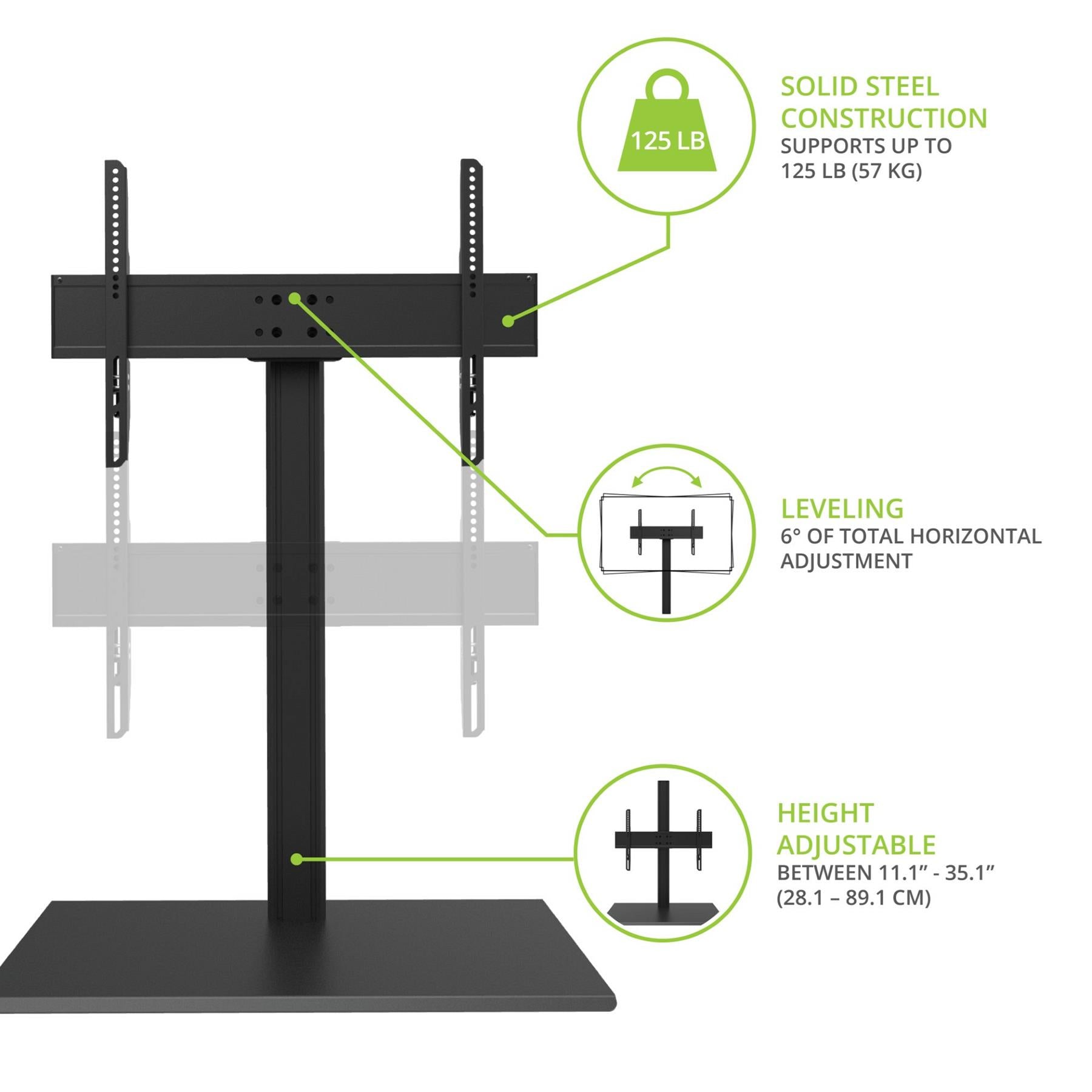 125 LB

SOLID STEEL CONSTRUCTION
SUPPORTS UP TO 125 LB (57 KG)

LEVELING
6° OF TOTAL HORIZONTAL ADJUSTMENT

HEIGHT ADJUSTABLE
BETWEEN 11.1” - 35.1” (28.1 – 89.1 CM)